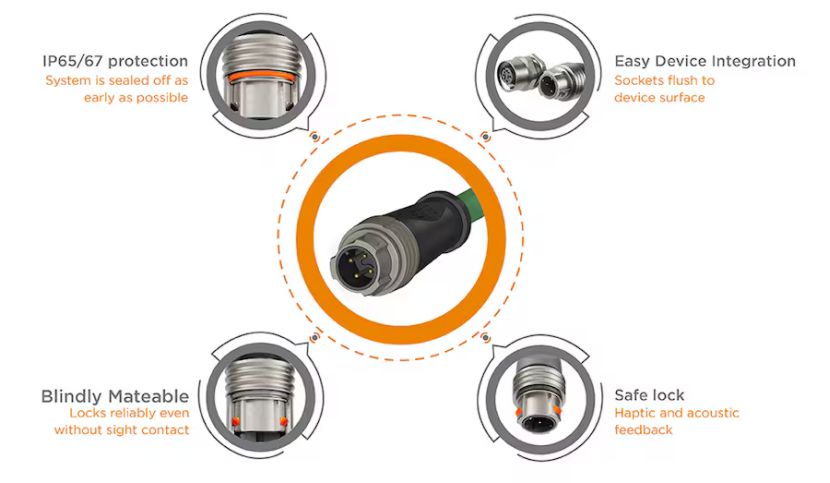 IP65/67 protection
System is sealed off as early as possible

Easy Device Integration
Sockets flush to device surface

Blindly Mateable
Locks reliably even without sight contact

Safe lock
Haptic and acoustic feedback